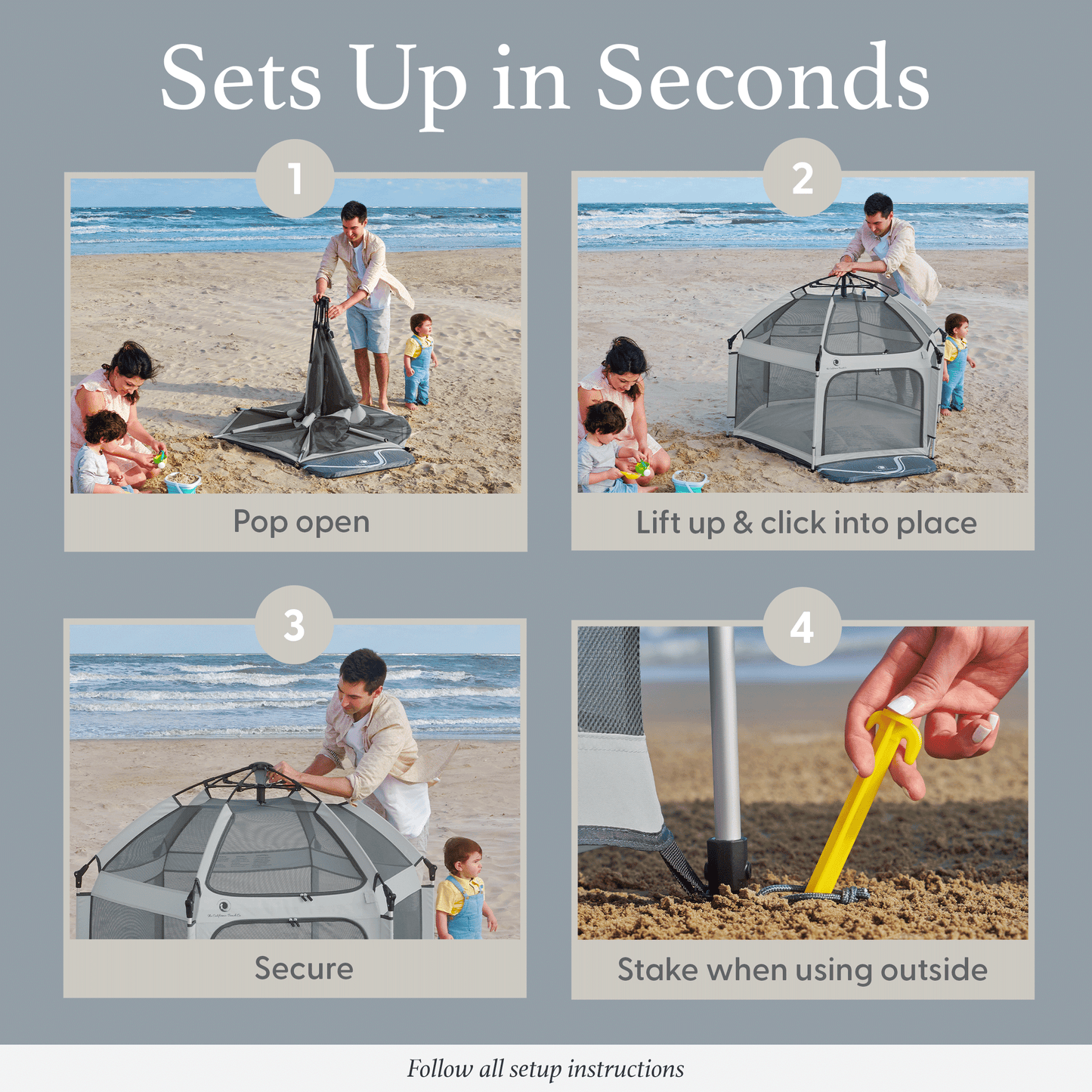 Sets Up in Seconds

1

Pop open

2

Lift up & click into place

3

Secure

4

Stake when using outside

Follow all setup instructions